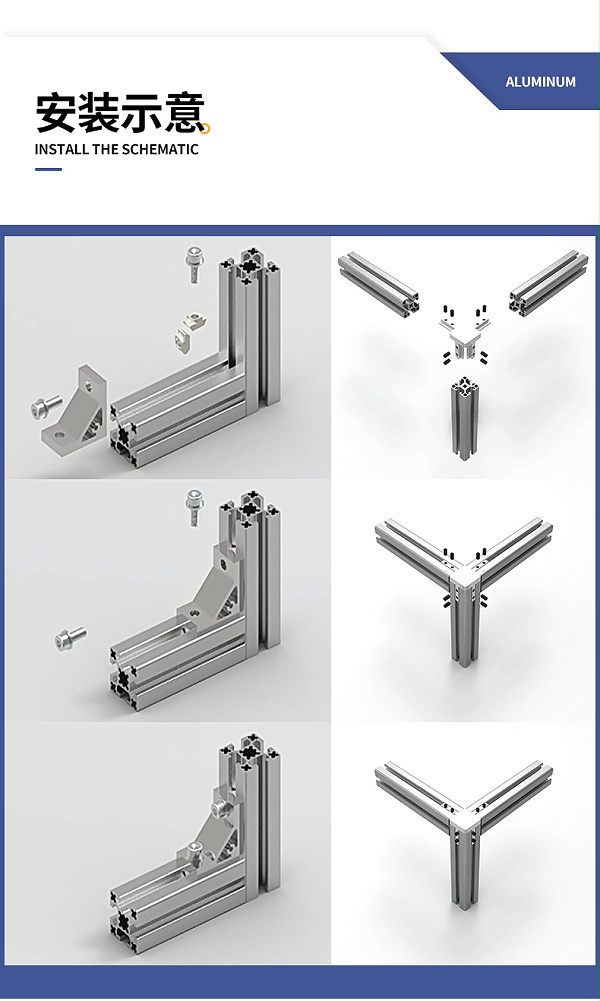 安装示意
INSTALL THE SCHEMATIC

ALUMINUM