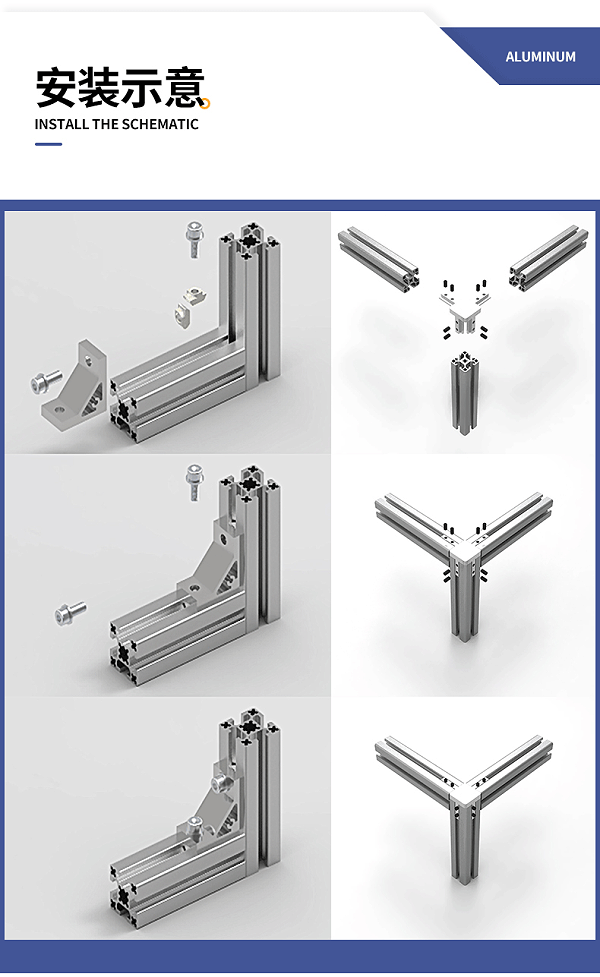 ALUMINUM

安装示意

INSTALL THE SCHEMATIC