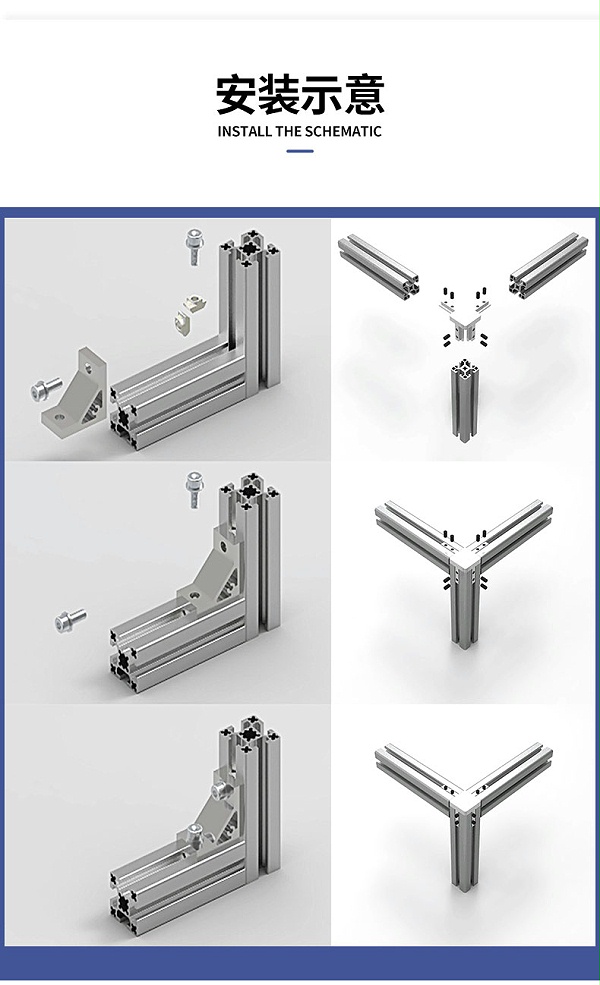 安装示意
INSTALL THE SCHEMATIC