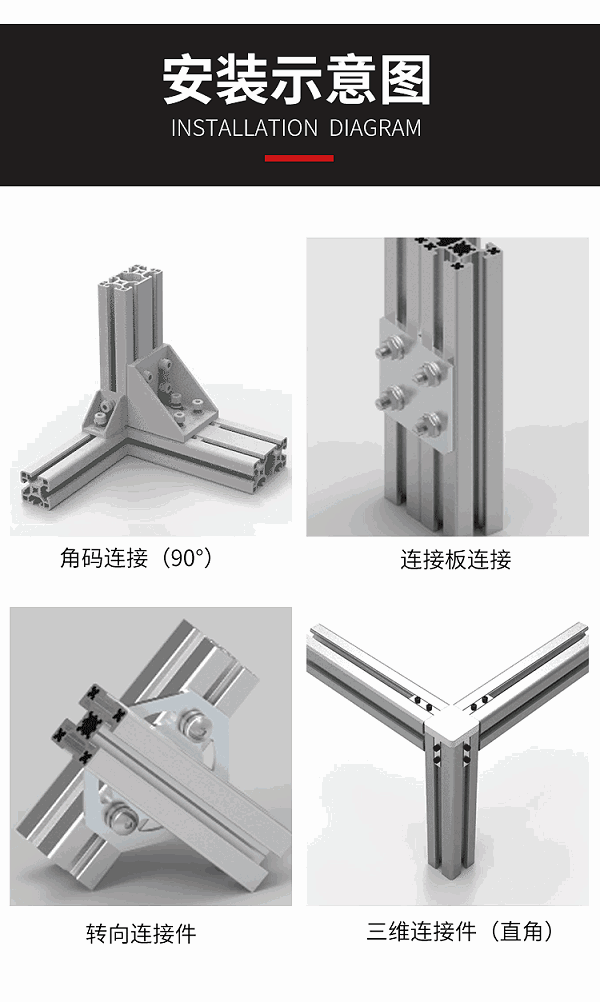 安装示意图
INSTALLATION DIAGRAM

角码连接（90°）

连接板连接

转向连接件

三维连接件（直角）